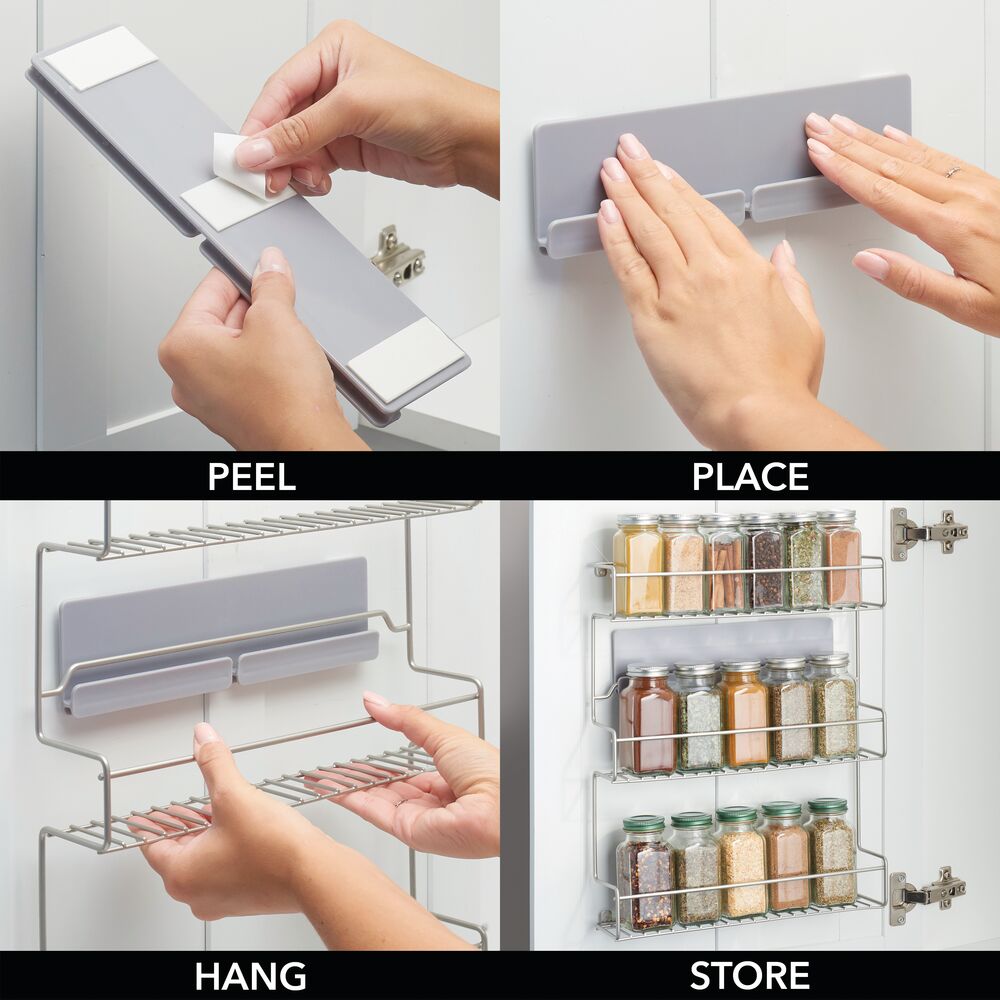 PEEL

PLACE

HANG

STORE