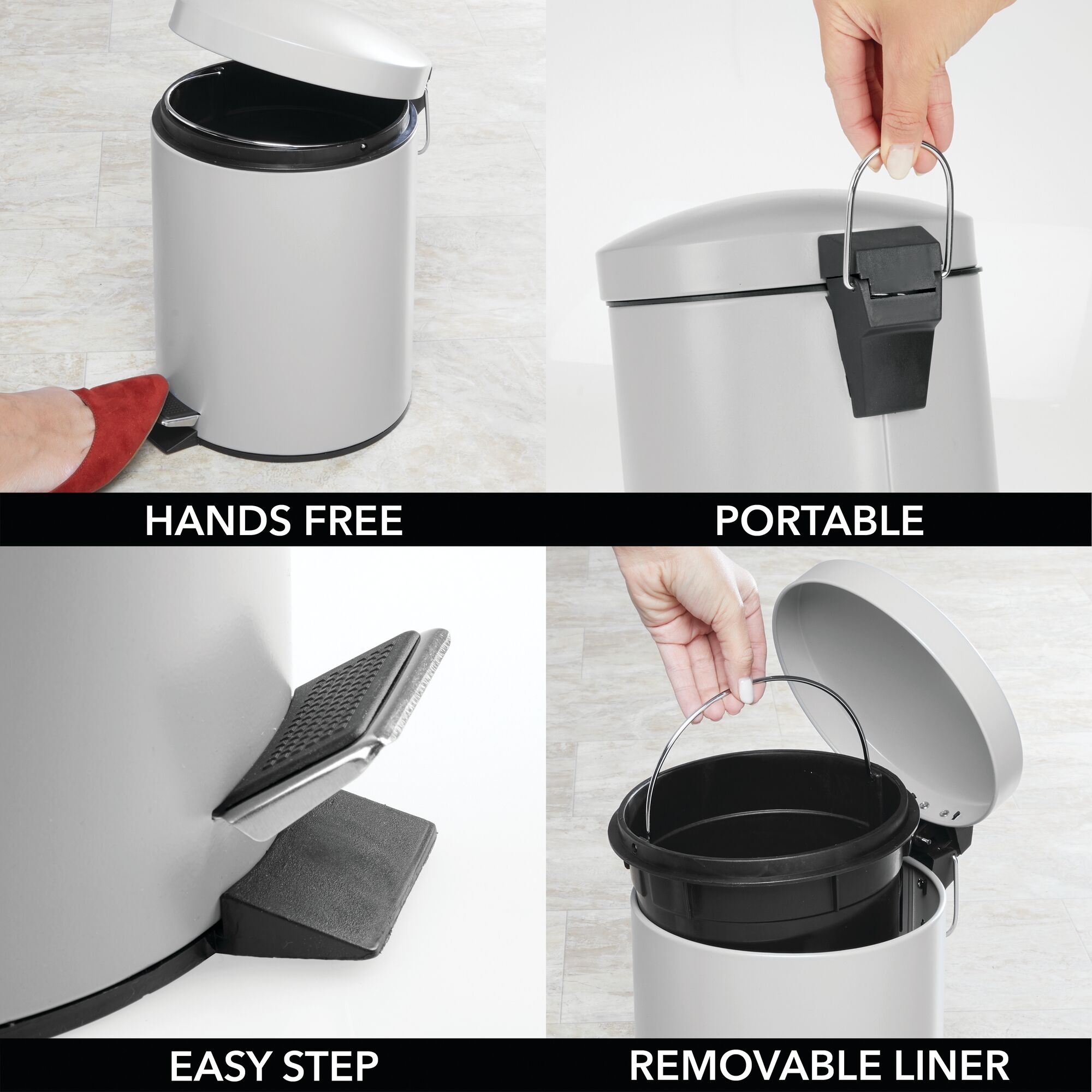 HANDS FREE

PORTABLE

EASY STEP

REMOVABLE LINER