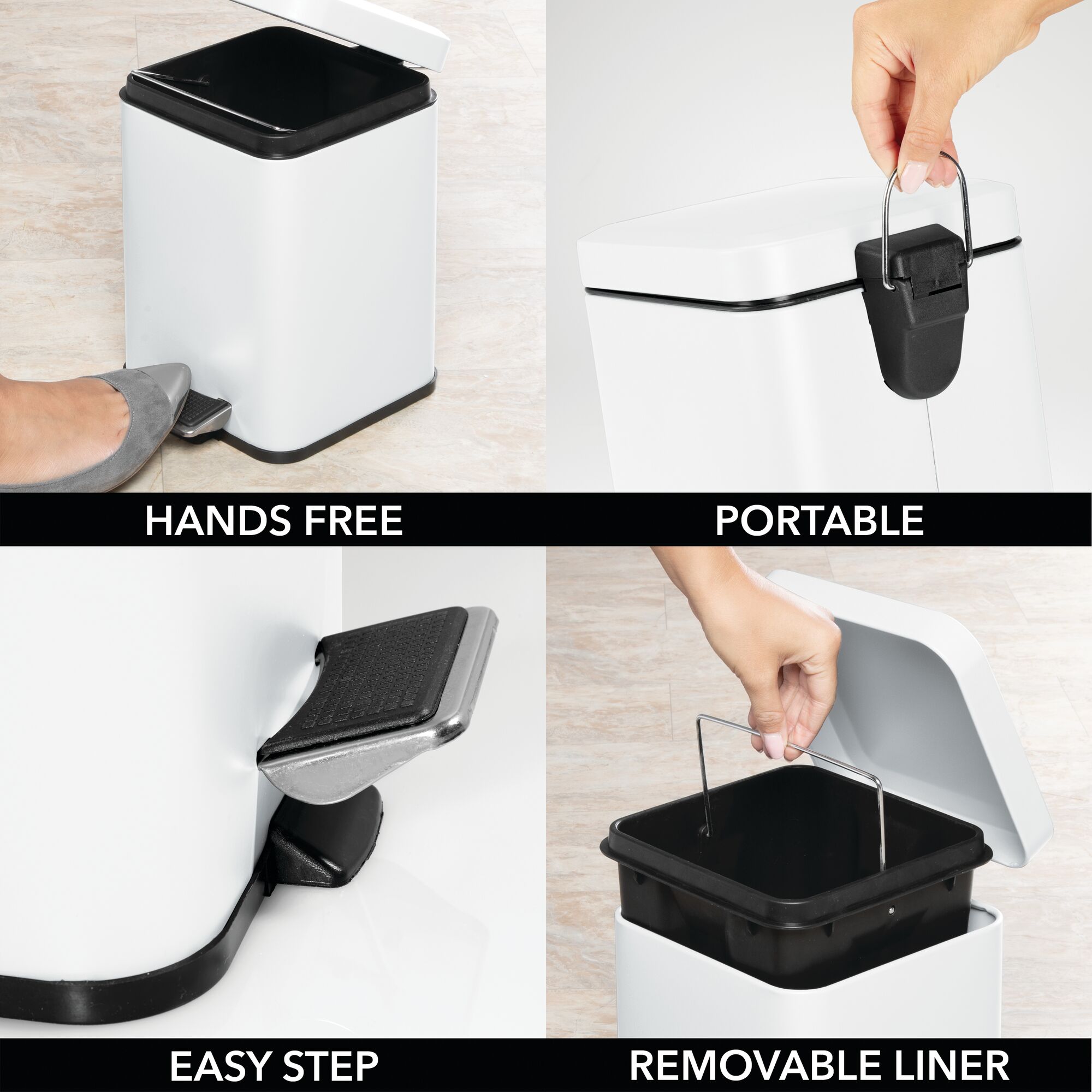 HANDS FREE

PORTABLE

EASY STEP

REMOVABLE LINER