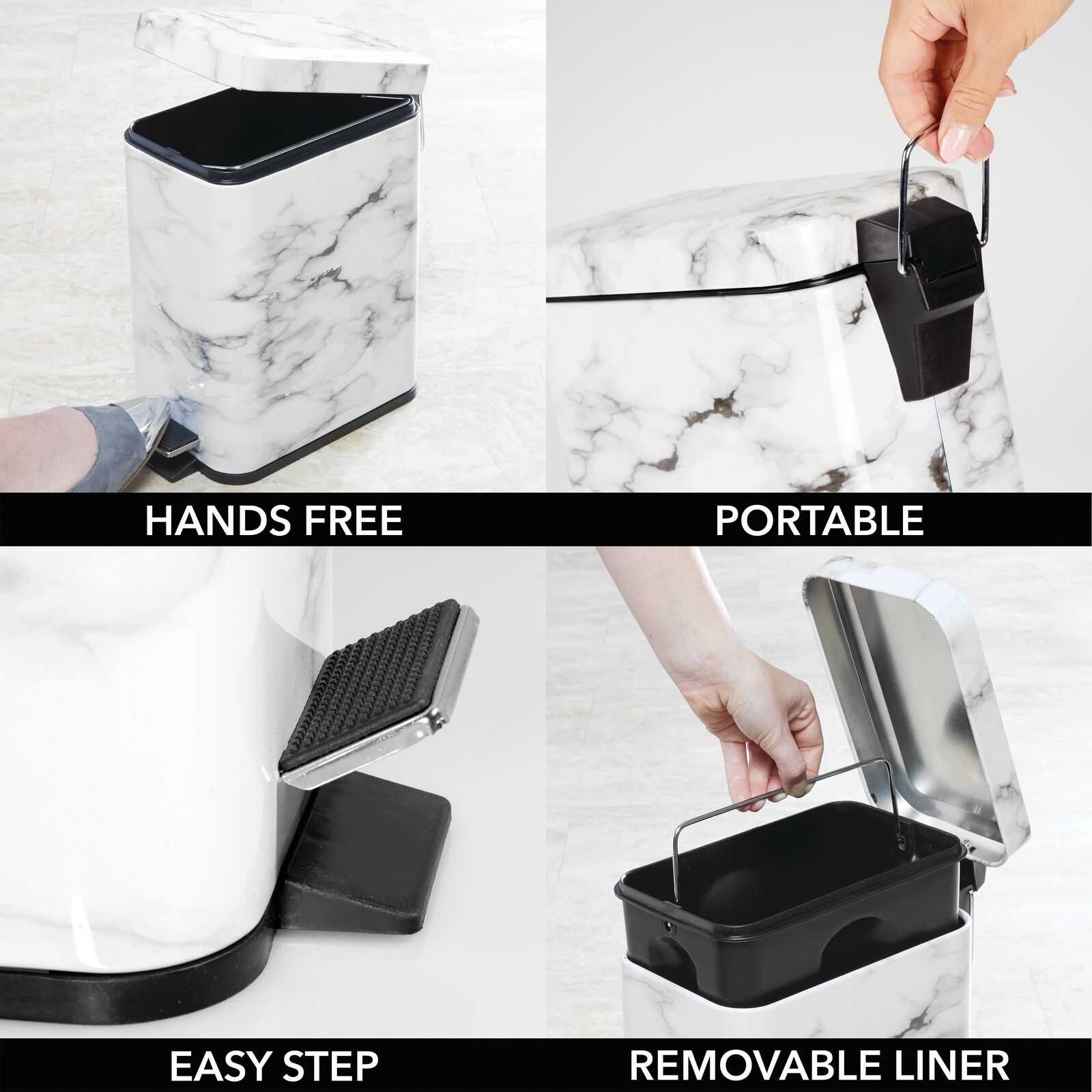 HANDS FREE

PORTABLE

EASY STEP

REMOVABLE LINER